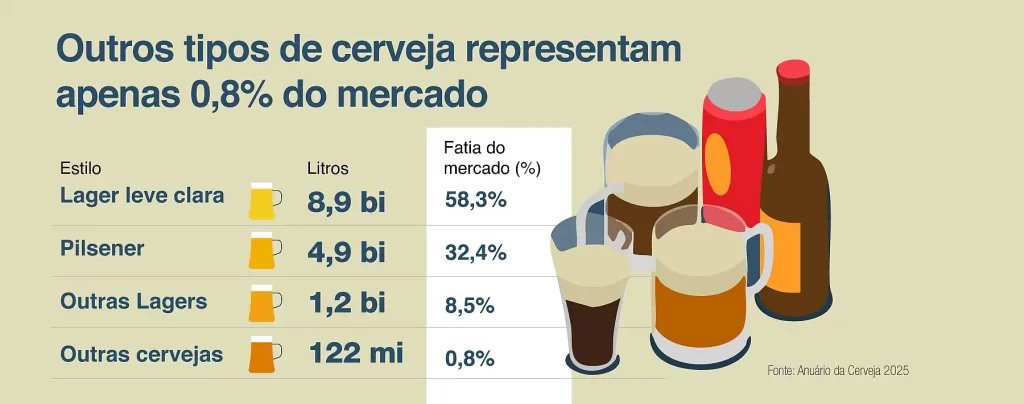 Outros tipos de cerveja representam apenas 0,8% do mercado

| Estilo | Litros | Fatia do mercado (%) |
|---|---|---|
| Lager leve clara | 8,9 bi | 58,3% |
| Pilsener | 4,9 bi | 32,4% |
| Outras Lagers | 1,2 bi | 8,5% |
| Outras cervejas | 122 mi | 0,8% |

Fonte: Anuário da Cerveja 2025